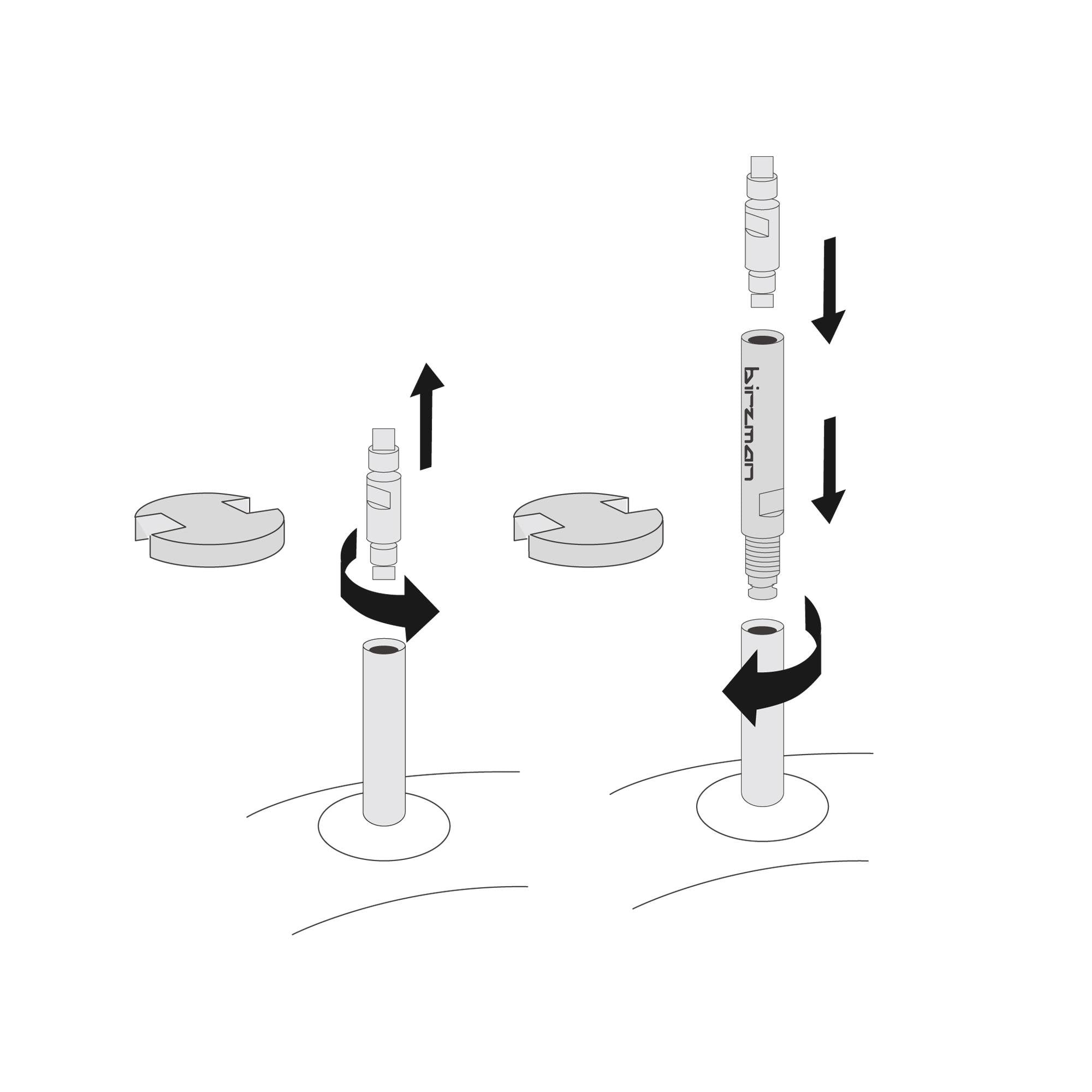 birzman