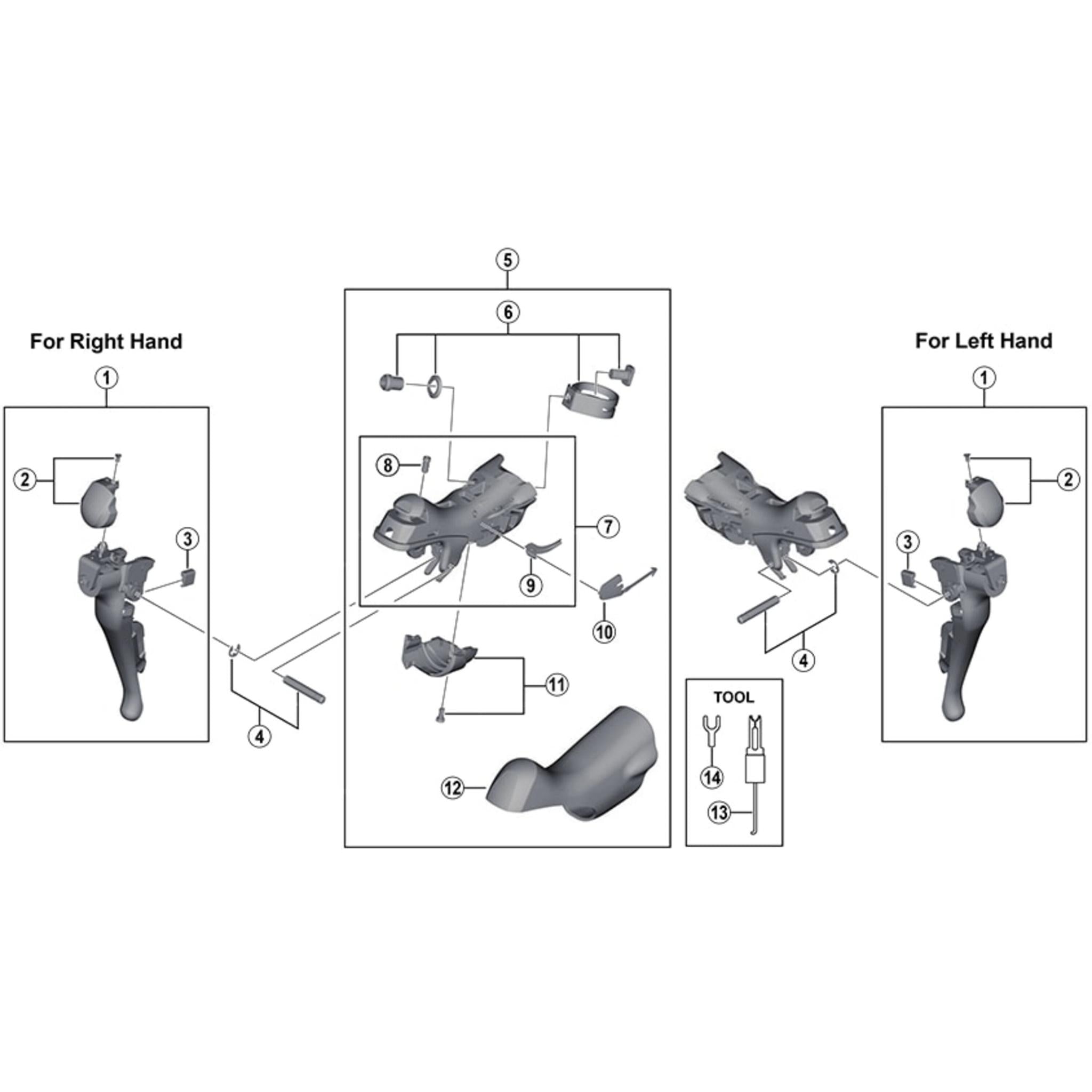 For Right Hand

1

2

3

4

5

6

8

7

9

10

11

12

For Left Hand

1

2

3

4

TOOL

14

13