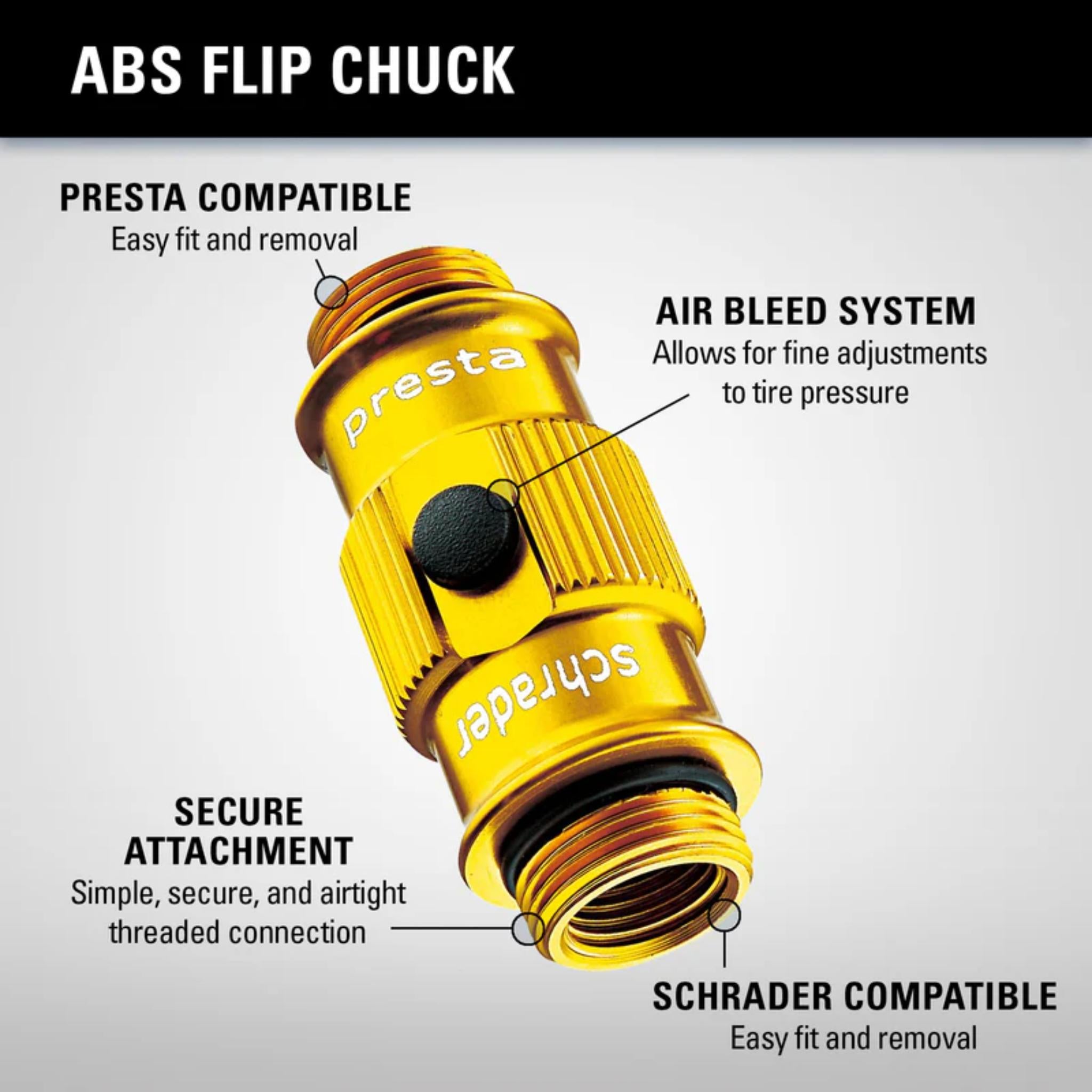 ABS FLIP CHUCK

PRESTA COMPATIBLE
Easy fit and removal

AIR BLEED SYSTEM
Allows for fine adjustments to tire pressure

presta

schrader

SECURE ATTACHMENT
Simple, secure, and airtight threaded connection

SCHRADER COMPATIBLE
Easy fit and removal