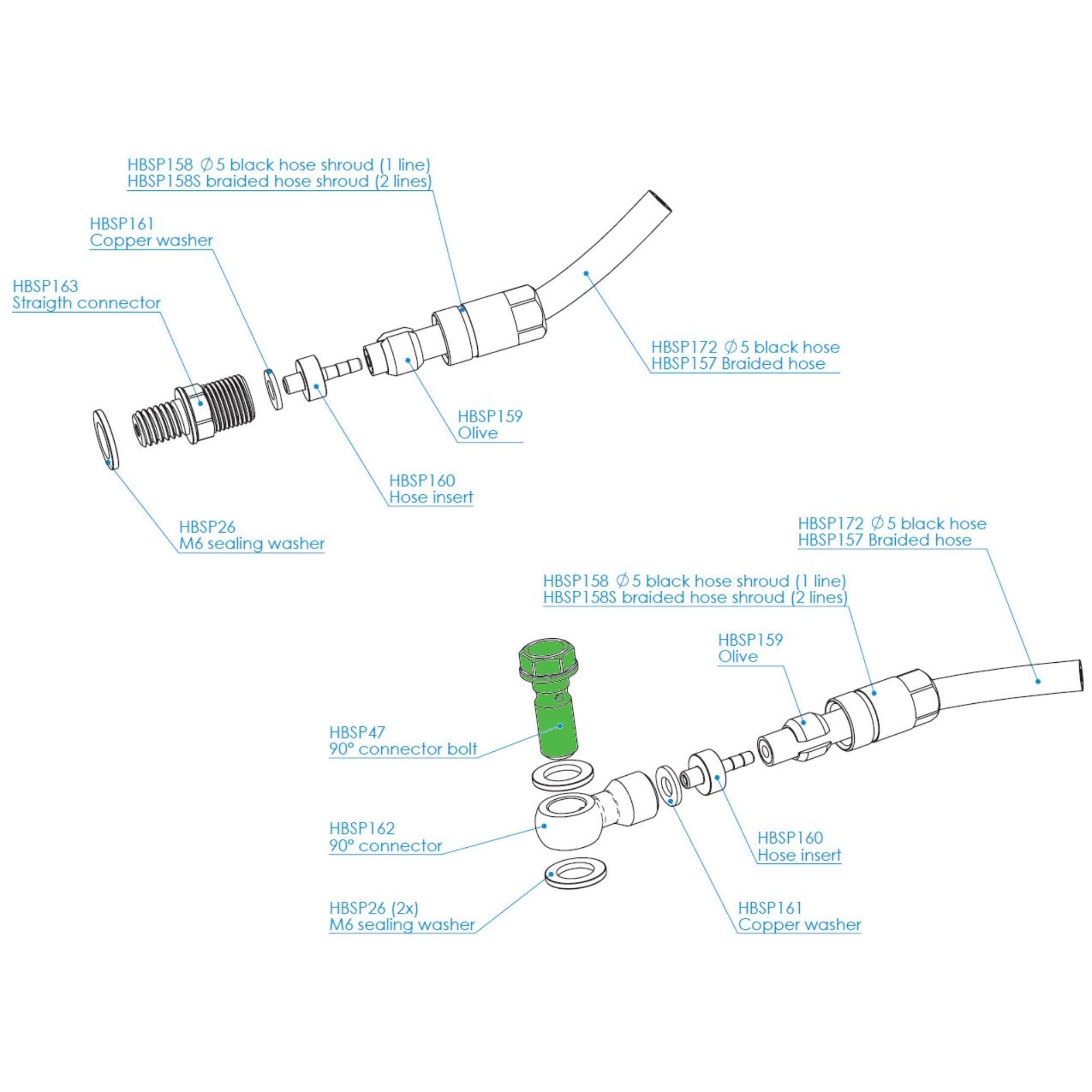 HBSP158 ∅5 black hose shroud (1 line)
HBSP158S braided hose shroud (2 lines)

HBSP161
Copper washer

HBSP163
Straigth connector

HBSP172 ∅5 black hose
HBSP157 Braided hose

HBSP159
Olive

HBSP160
Hose insert

HBSP26
M6 sealing washer

HBSP172 ∅5 black hose
HBSP157 Braided hose

HBSP158 ∅5 black hose shroud (1 line)
HBSP158S braided hose shroud (2 lines)

HBSP159
Olive

HBSP47
90° connector bolt

HBSP162
90° connector

HBSP160
Hose insert

HBSP26 (2x)
M6 sealing washer

HBSP161
Copper washer